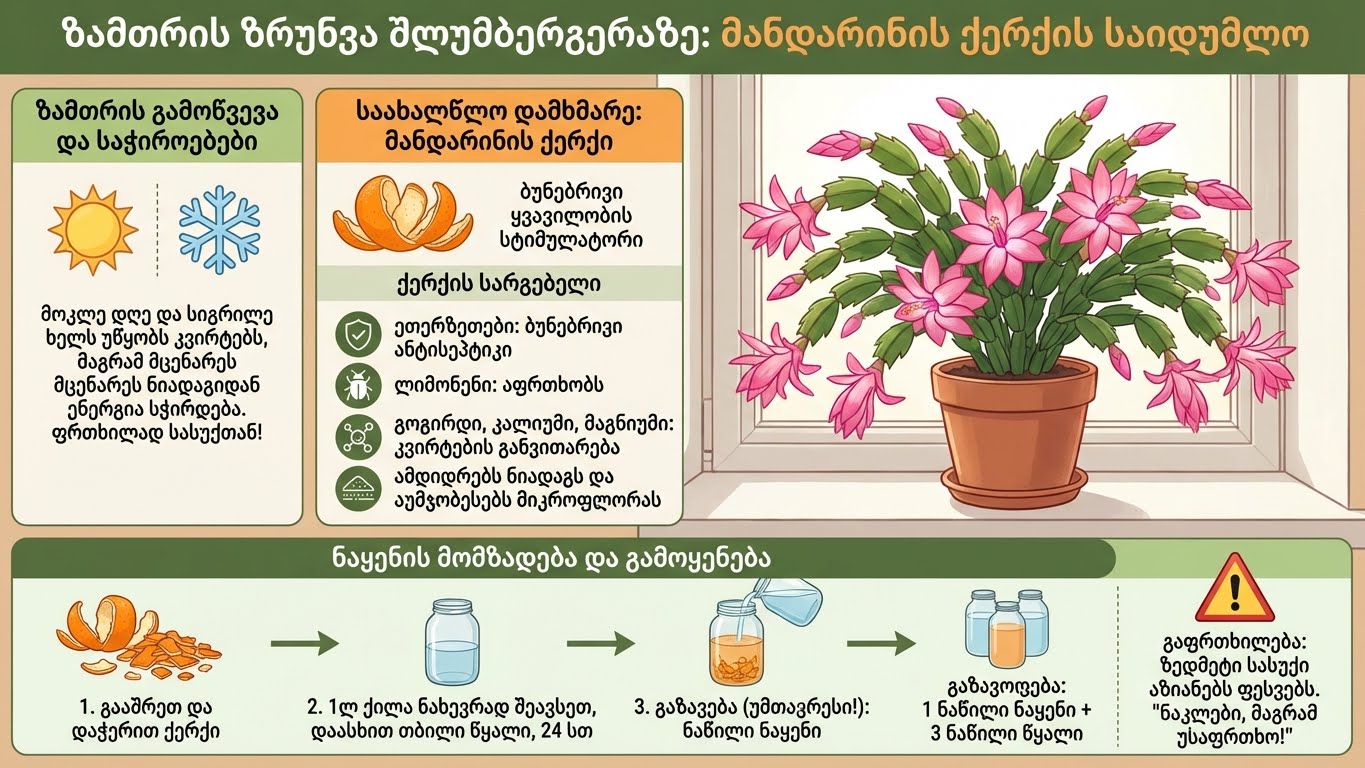 ზამთრის ზრუნვა შლუმბერგერაზე: მანდარინის ქერქის საიდუმლო

ზამთრის გამოწვევა და საჭიროებები

მოკლე დღე და სიგრილე ხელს უწყობს კვირტებს, მაგრამ მცენარეს მცენარეს ნიადაგიდან ენერგია სჭირდება. ფრთხილად სასუქთან!

საახალწლო დამხმარე: მანდარინის ქერქი

ბუნებრივი ყვავილობის სტიმულატორი

ქერქის სარგებელი

ეთერზეთები: ბუნებრივი ანტისეპტიკი

ლიმონენი: აფრთხობს

გოგირდი, კალიუმი, მაგნიუმი: კვირტების განვითარება

ამდიდრებს ნიადაგს და აუმჯობესებს მიკროფლორას

ნაყენის მომზადება და გამოყენება

1. გააშრეთ და დაჭერით ქერქი

2. 1ლ ქილა ნახევრად შეავსეთ, დაასხით თბილი წყალი, 24 სთ

3. გაზავება (უმთავრესი!): ნაწილი ნაყენი

გაზავოფება: 1 ნაწილი ნაყენი + 3 ნაწილი წყალი

გაფრთხილება: ზედმეტი სასუქი აზიანებს ფესვებს. "ნაკლები, მაგრამ უსაფრთხო!"